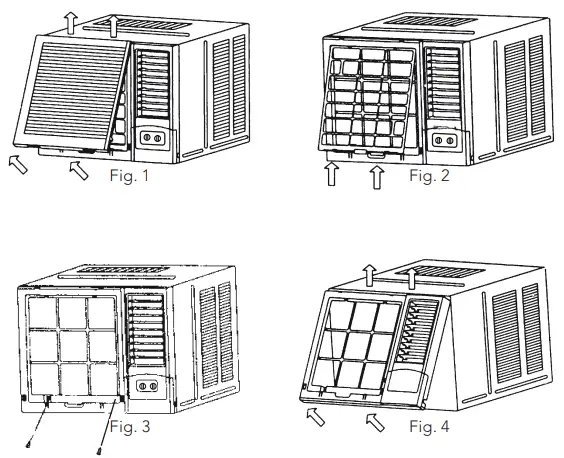 Fig. 1

Fig. 2

Fig. 3

Fig. 4