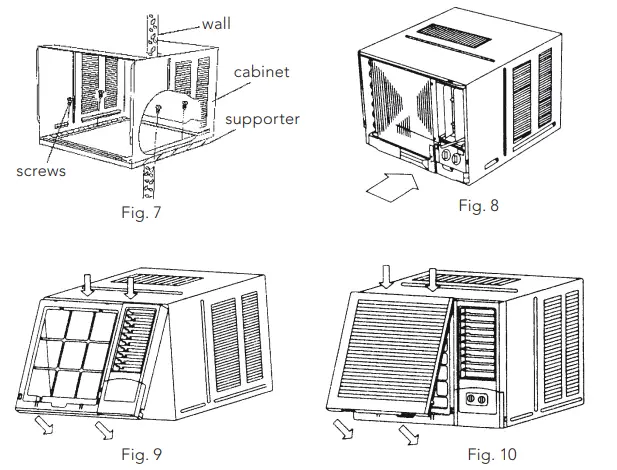 wall
cabinet
supporter
screws
Fig. 7

Fig. 8

Fig. 9

Fig. 10