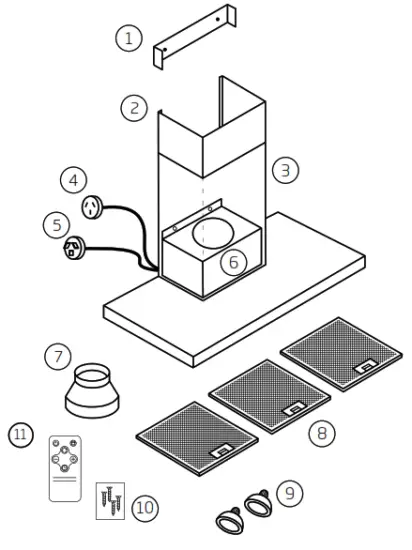 1
2
3
4
5
6
7
8
11
9
10