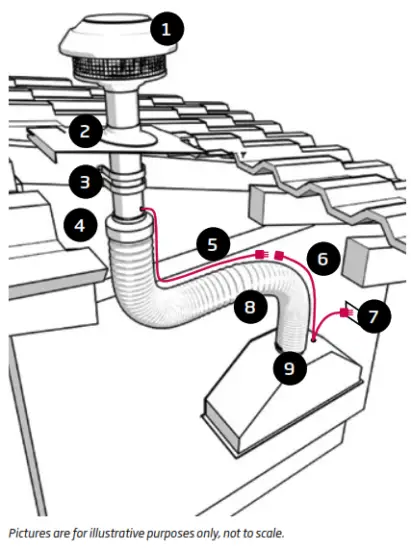 1
2
3
4
5
6
7
8
9

Pictures are for illustrative purposes only, not to scale.