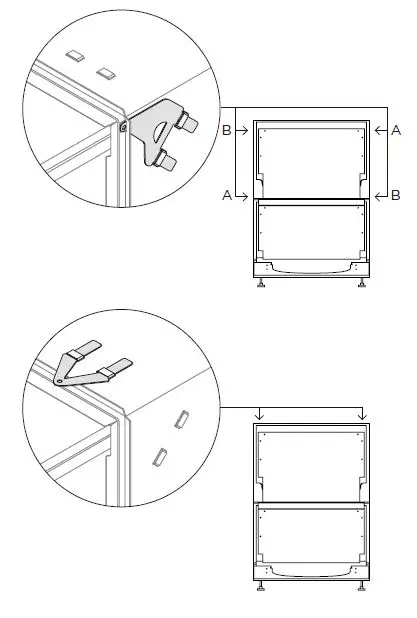 B A
A B