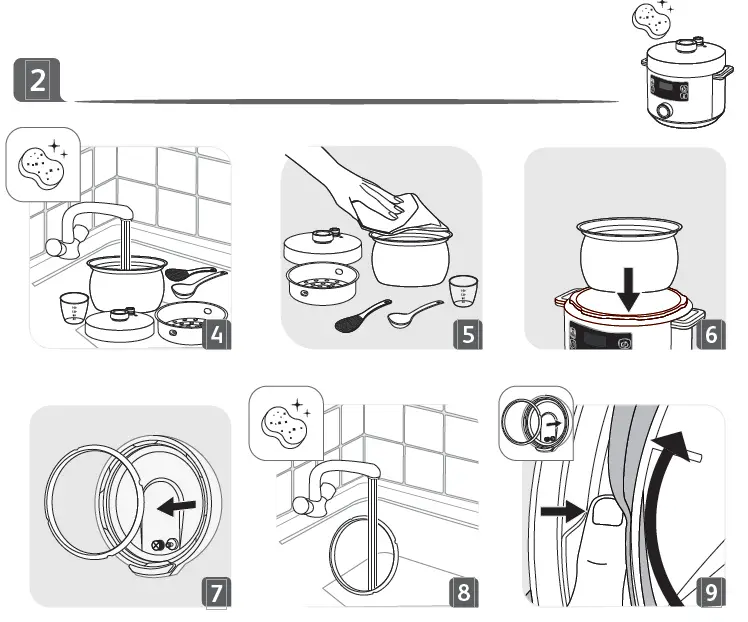 2

4

5

6

7

8

9