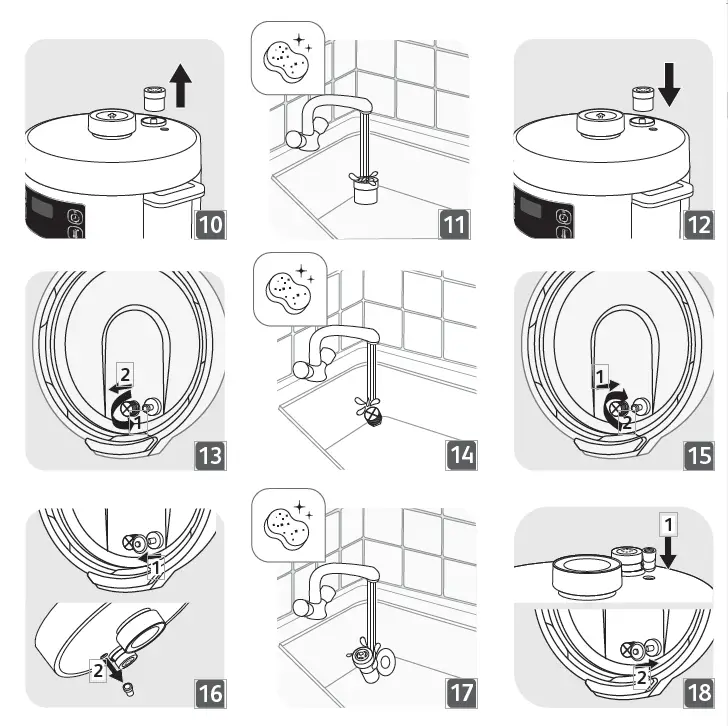 10

11

12

2
1
13

14

1
2
15

1
2
16

17

1
2
18