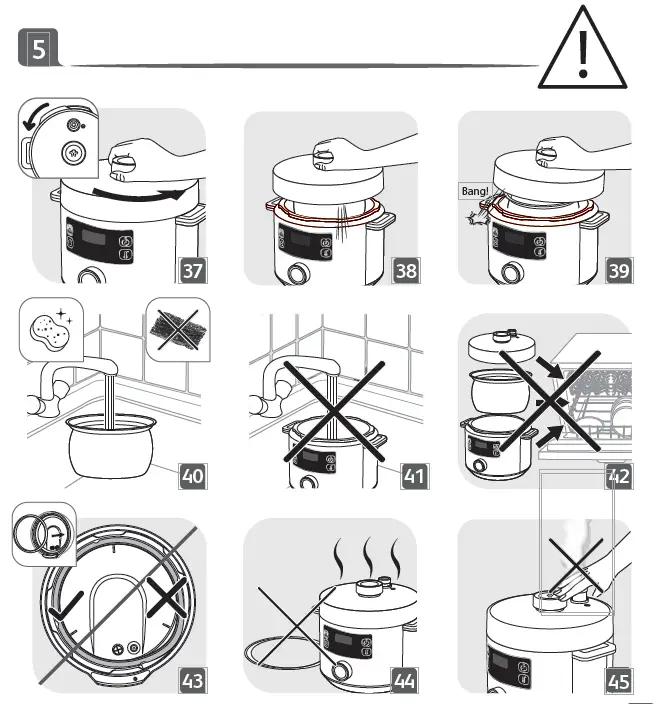 5

37

38

Bang!

39

40

41

42

43

44

45