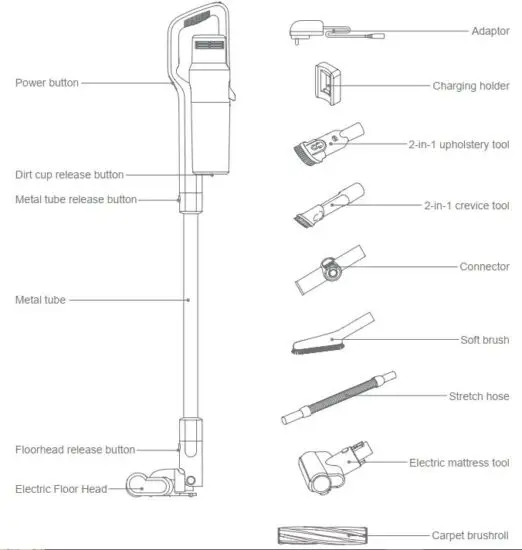 Power button

Dirt cup release button

Metal tube release button

Metal tube

Floorhead release button

Electric Floor Head

Adaptor

Charging holder

2-in-1 upholstery tool

2-in-1 crevice tool

Connector

Soft brush

Stretch hose

Electric mattress tool

Carpet brushroll