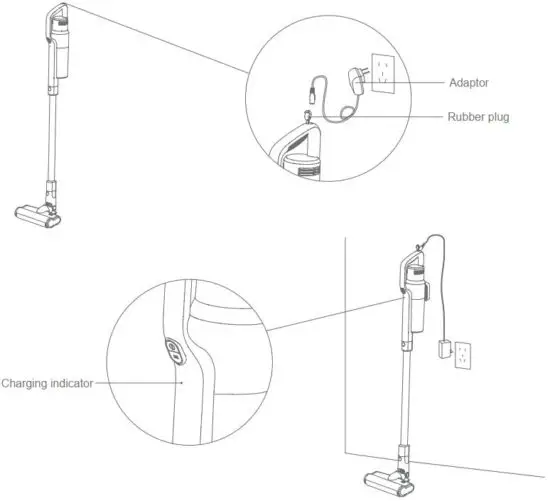 Adaptor

Rubber plug

Charging indicator