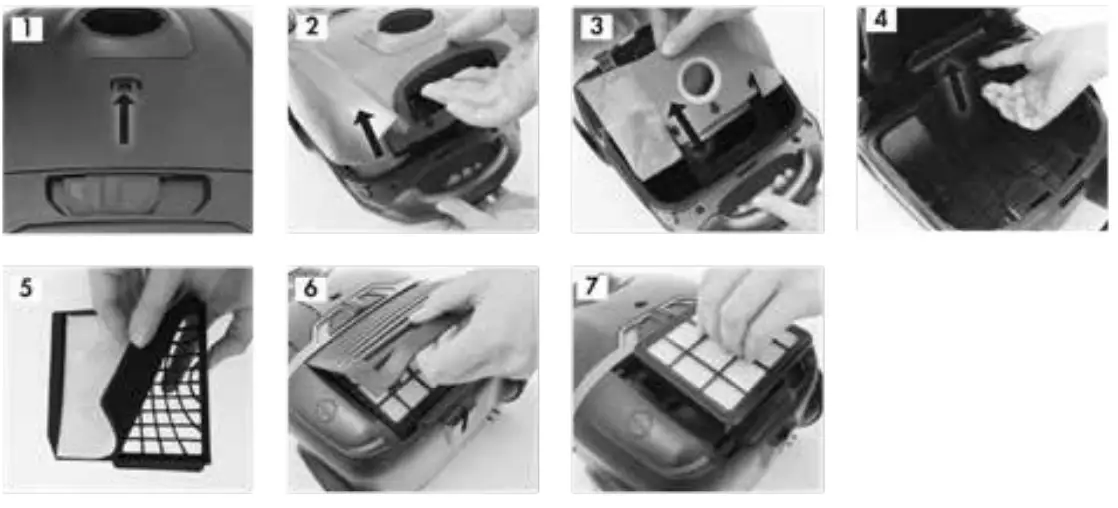 1
2
3
4
5
6
7