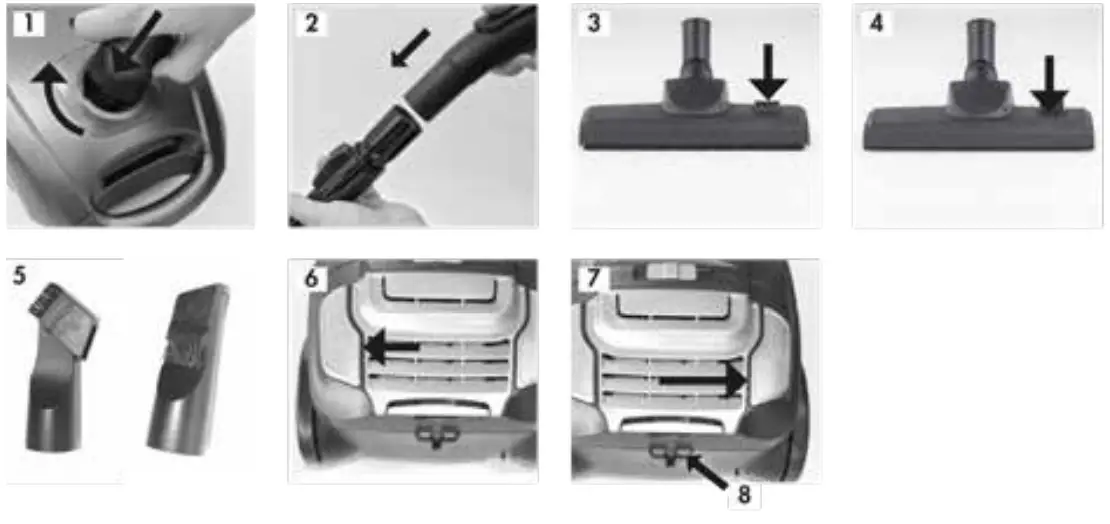 1

2

3

4

5

6

7

8