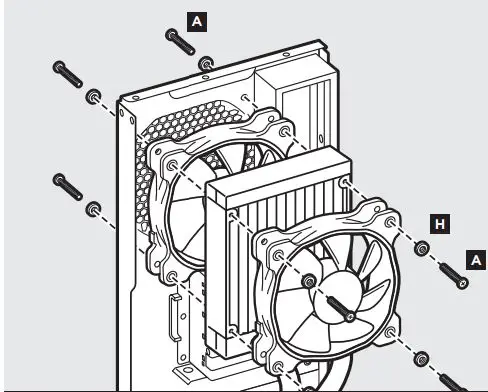 A

H

A