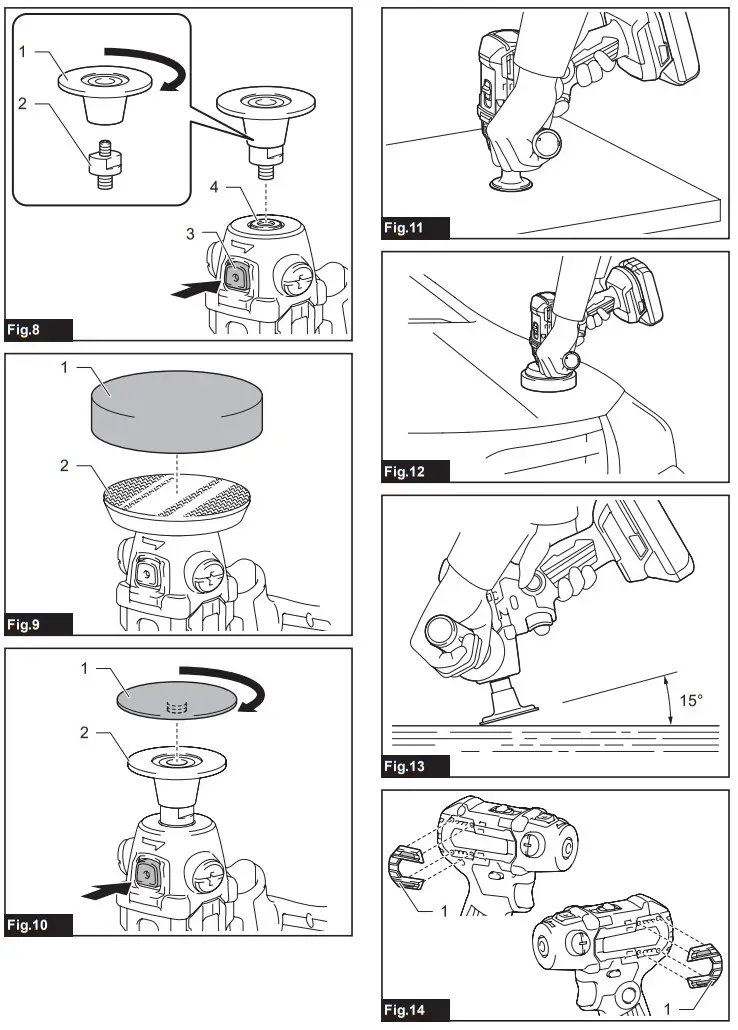 1
2
4
3
Fig.8

1
2
Fig.9

1
2
Fig.10

Fig.11

Fig.12

15°
Fig.13

1
1
Fig.14