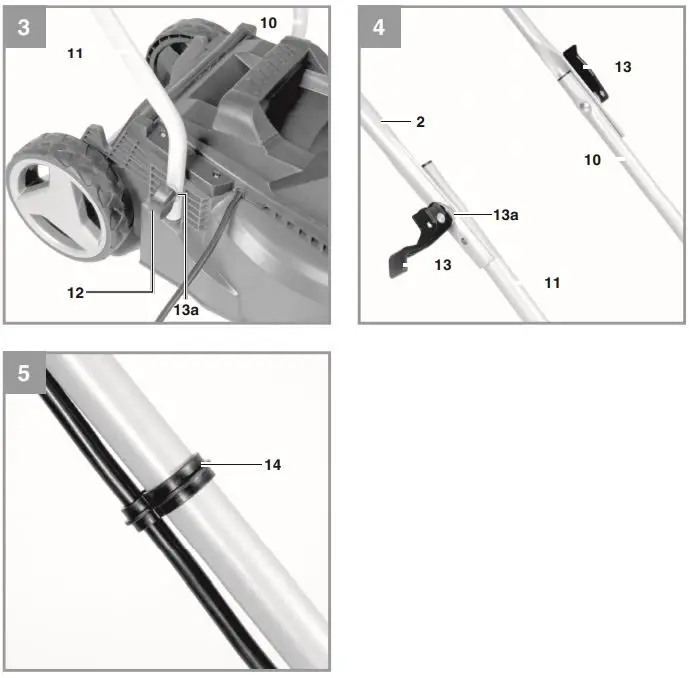 3
11
10
12
13a

4
13
2
10
13a
13
11

5
14