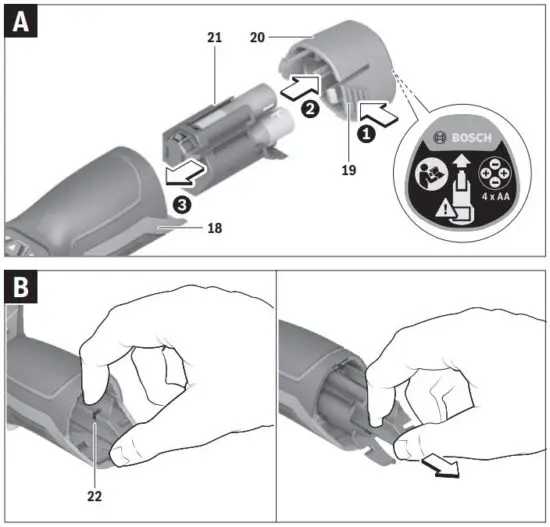 A

21

20

2

1

19

3

18

BOSCH

4 x AA

B

22