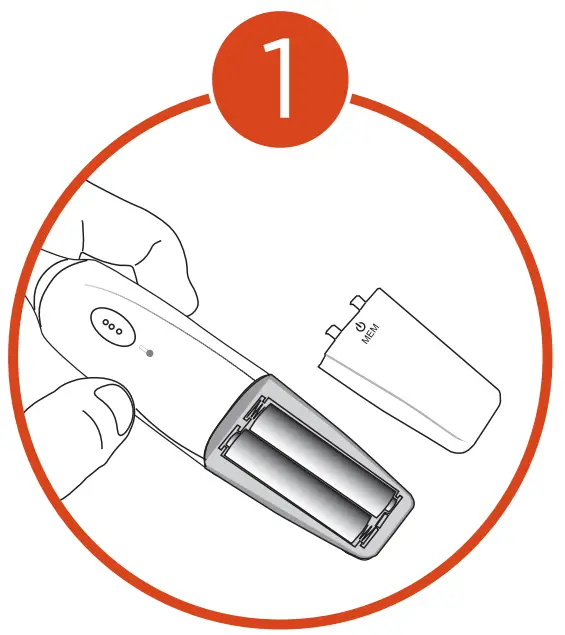 1

MEM