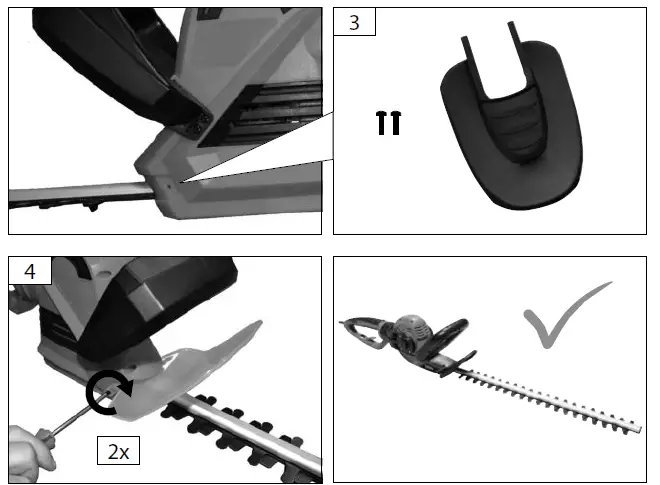 3

4

2x