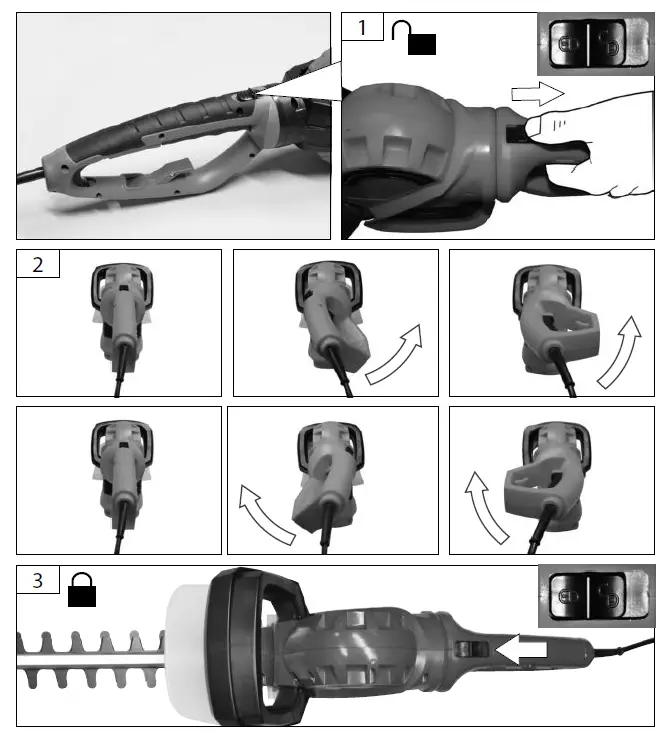 1

2

3