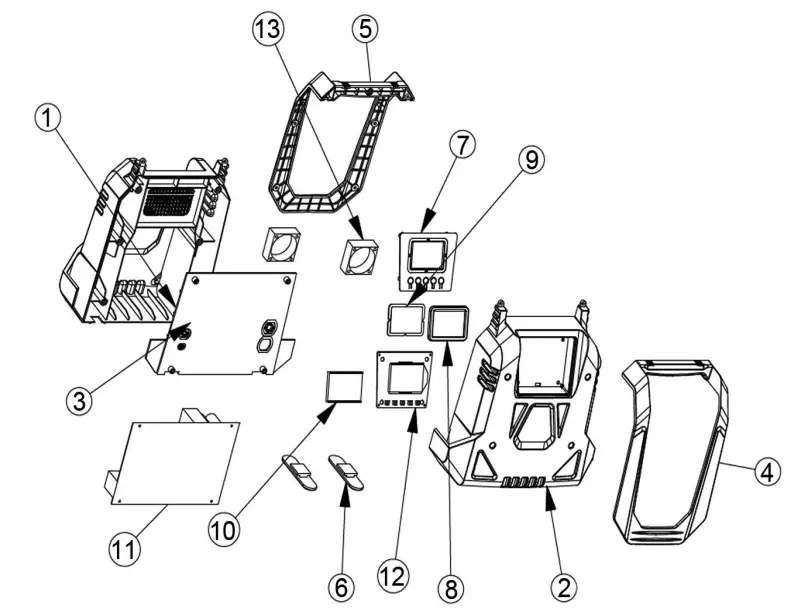 13
5
1
7
9
3
4
11
10
6
12
8
2