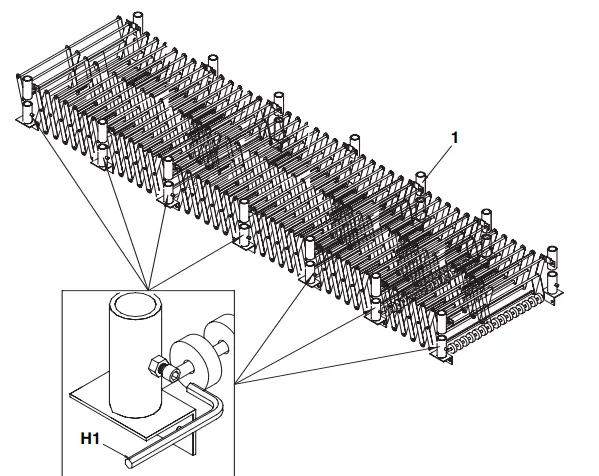 1

H1