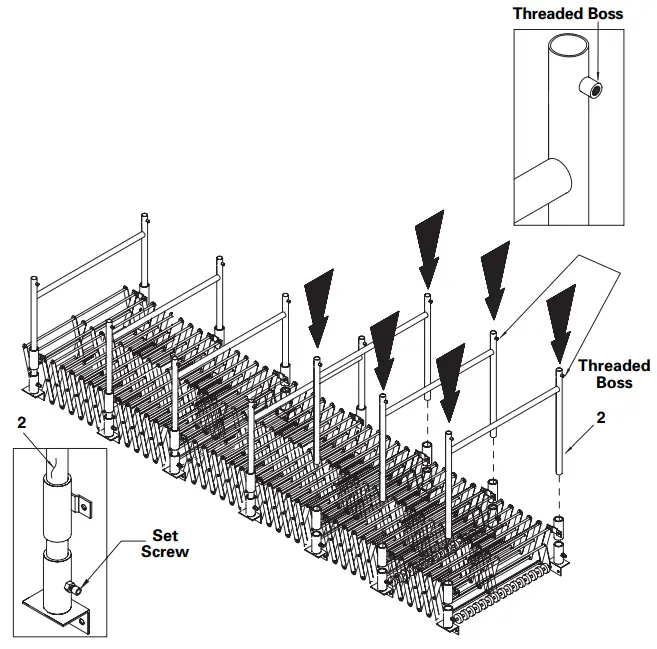 Threaded Boss

Threaded Boss

2

2

Set Screw