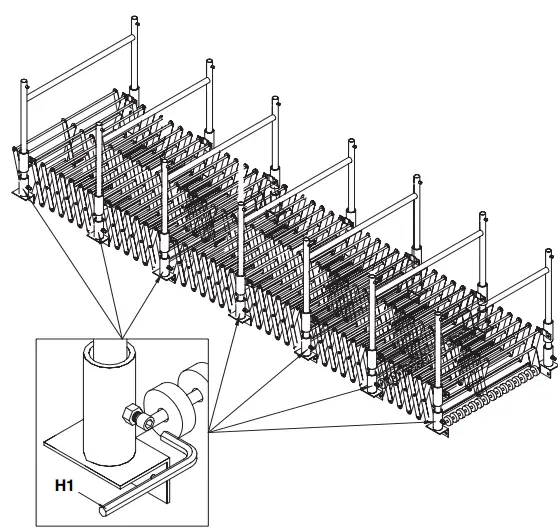 H1