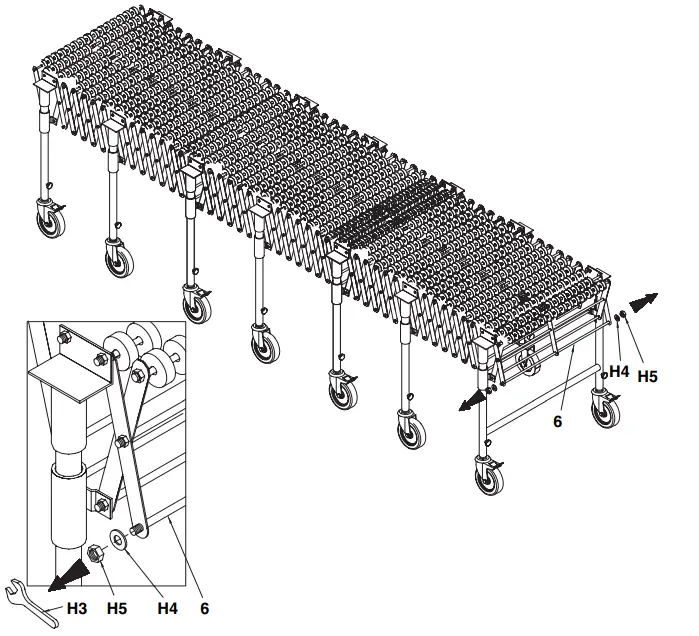 H4
H5
6
H3
H5
H4
6