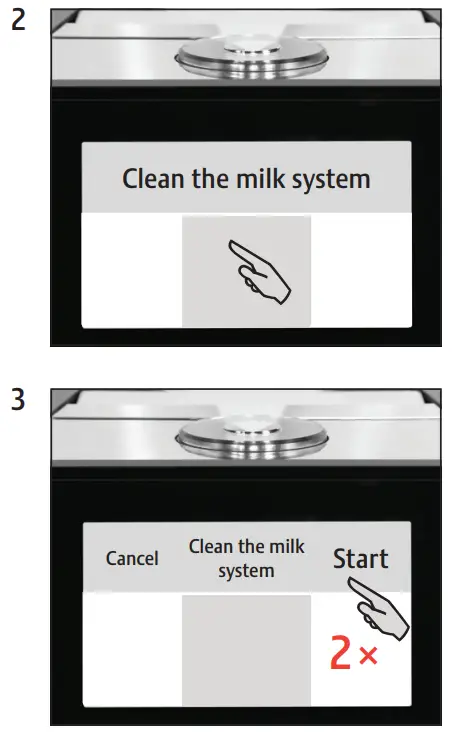 2

Clean the milk system

3

Cancel

Clean the milk system

Start

2×