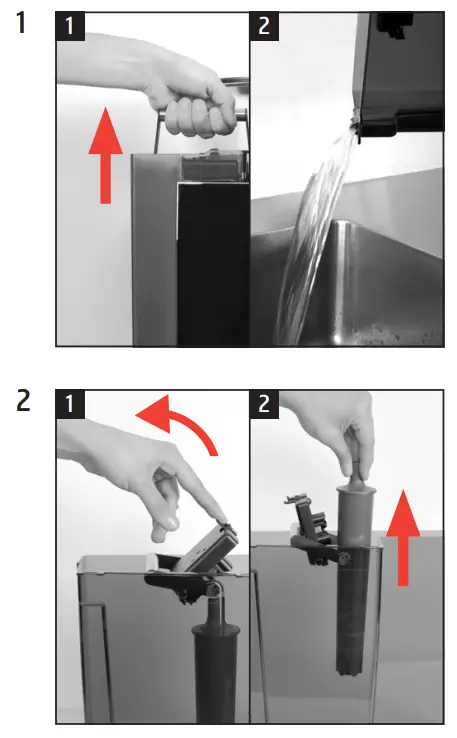 1
1
2
2
1
2