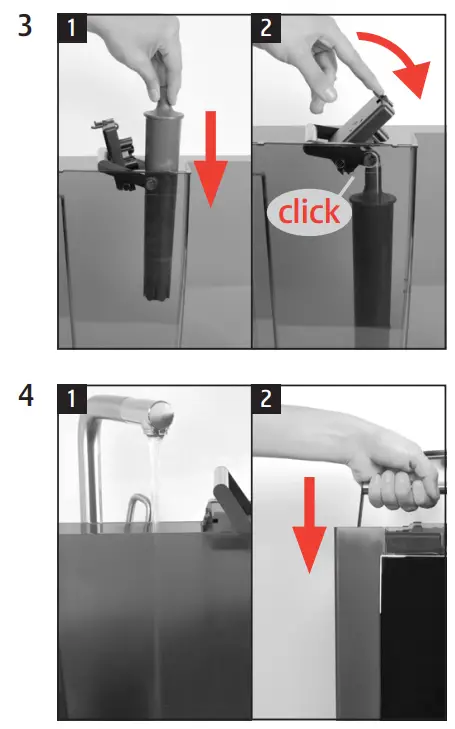 3
1
2
click

4
1
2