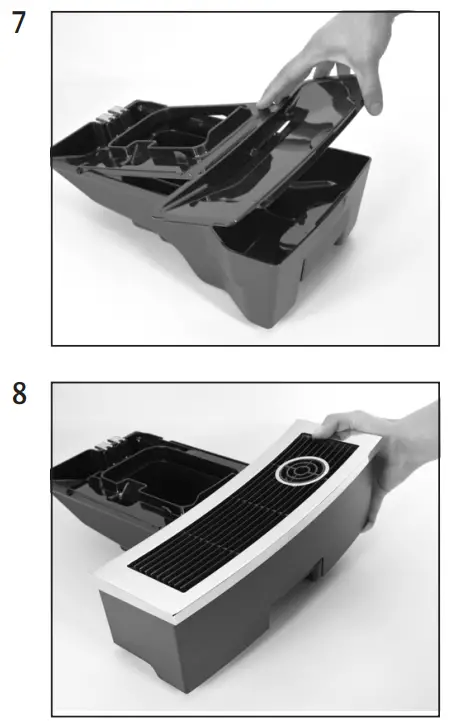 7

8