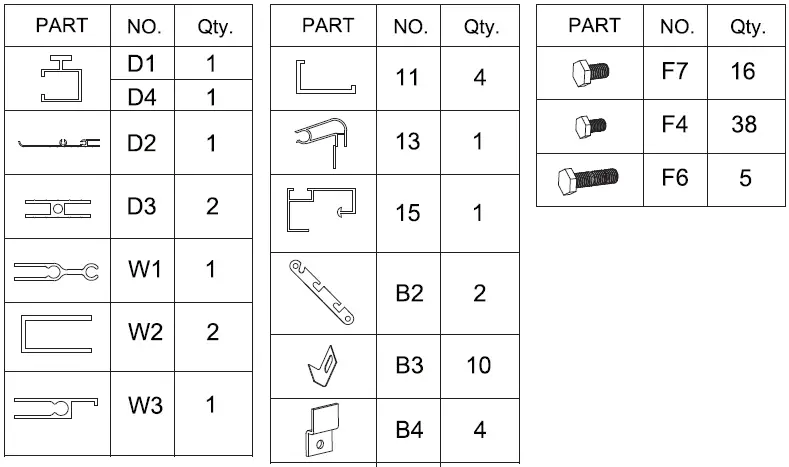 | PART | NO. | Qty. |
|---|---|---|
| | D1 | 1 |
| | D4 | 1 |
| | D2 | 1 |
| | D3 | 2 |
| | W1 | 1 |
| | W2 | 2 |
| | W3 | 1 |

| PART | NO. | Qty. |
|---|---|---|
| | 11 | 4 |
| | 13 | 1 |
| | 15 | 1 |
| | B2 | 2 |
| | B3 | 10 |
| | B4 | 4 |

| PART | NO. | Qty. |
|---|---|---|
| | F7 | 16 |
| | F4 | 38 |
| | F6 | 5 |