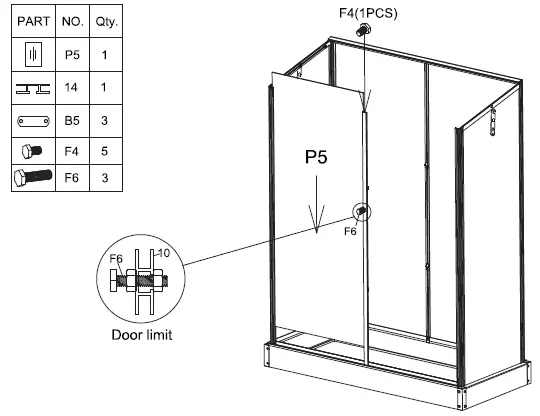 | PART | NO. | Qty. |
|---|---|---|
| | P5 | 1 |
| | 14 | 1 |
| | B5 | 3 |
| | F4 | 5 |
| | F6 | 3 |

F4(1PCS)

P5

F6

F6

10

Door limit