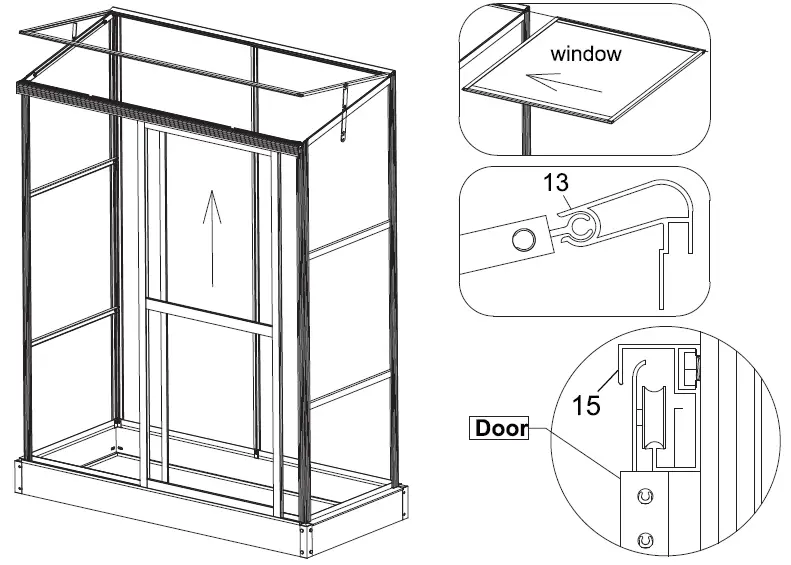 window

13

15

Door