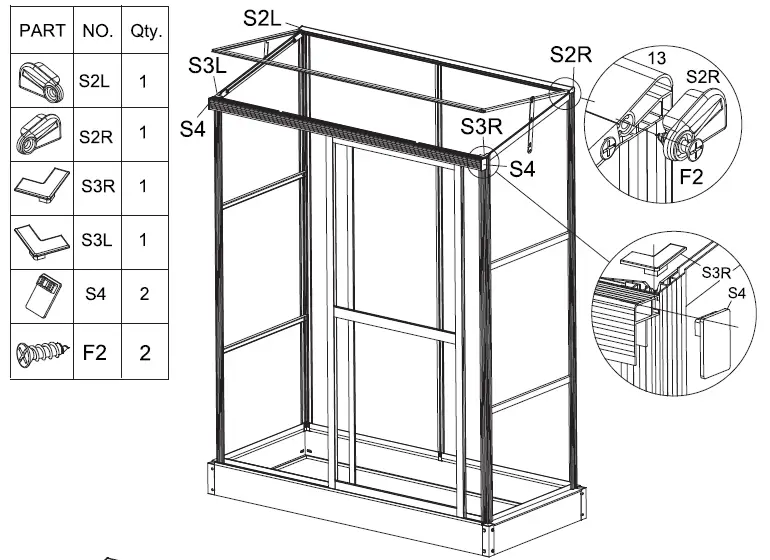 | PART | NO. | Qty. |
|---|---|---|
| | S2L | 1 |
| | S2R | 1 |
| | S3R | 1 |
| | S3L | 1 |
| | S4 | 2 |
| | F2 | 2 |

S2L
S3L
S4
S2R
S3R
S4
13
S2R
F2
S3R
S4