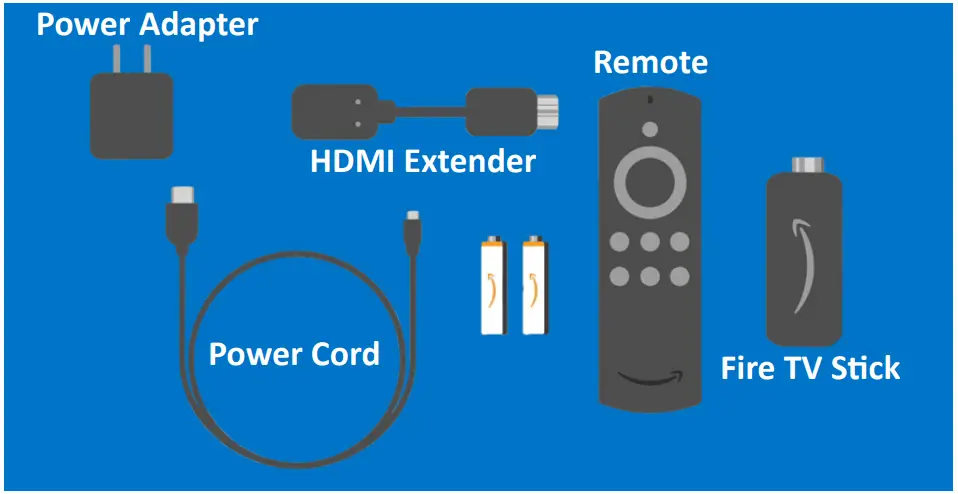 Power Adapter

HDMI Extender

Remote

Power Cord

Fire TV Stick