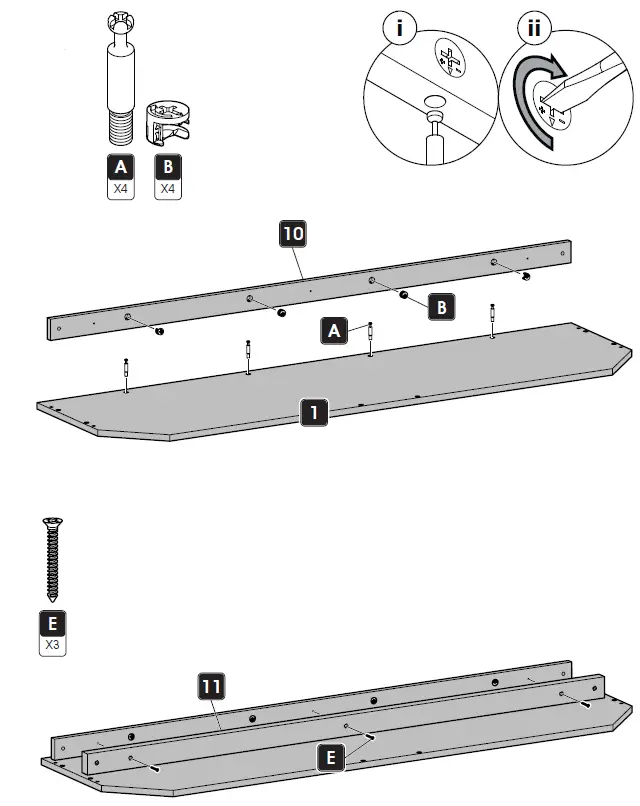 A
X4
B
X4

i
ii

10
B
A
1

E
X3

11
E