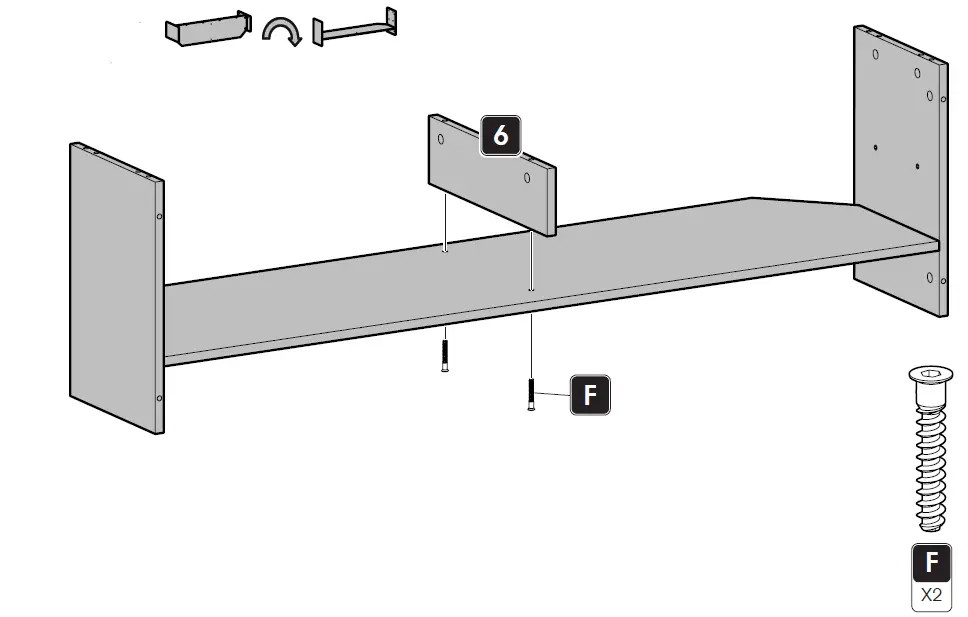 6

F

F
X2