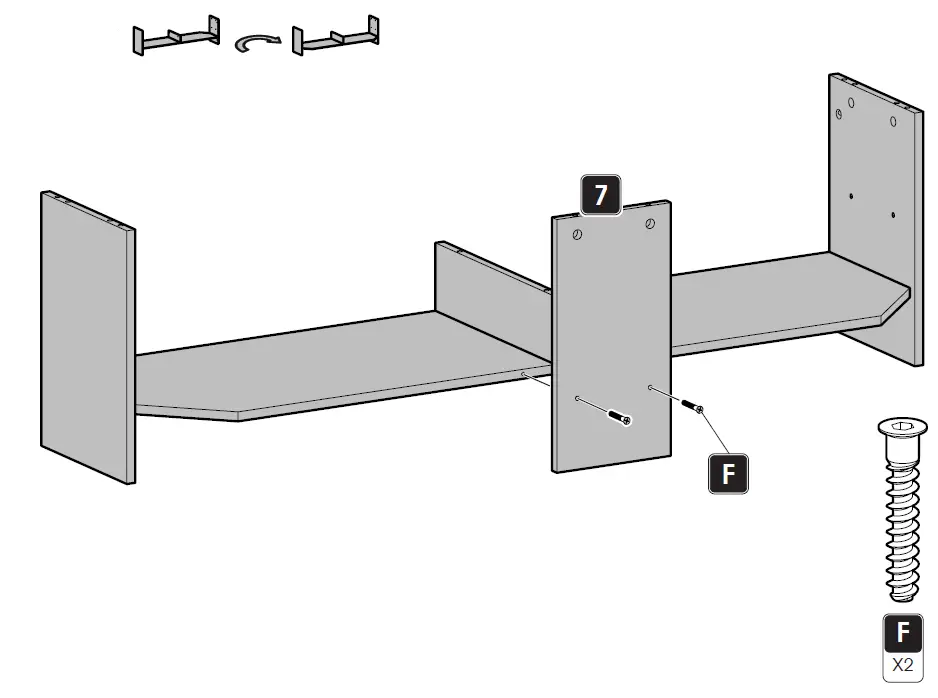 7

F

F
X2