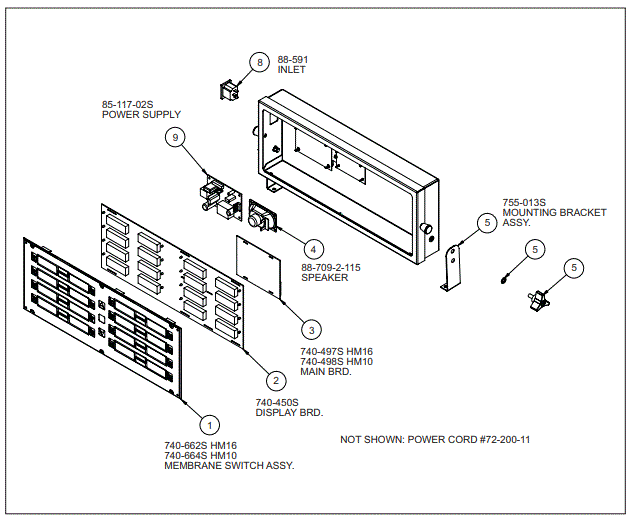 8
88-591
INLET

85-117-02S
POWER SUPPLY

9

755-013S
MOUNTING BRACKET
ASSY.

5

5

5

4
88-709-2-115
SPEAKER

3
740-497S HM16
740-498S HM10
MAIN BRD.

2
740-450S
DISPLAY BRD.

1
740-662S HM16
740-664S HM10
MEMBRANE SWITCH ASSY.

NOT SHOWN: POWER CORD #72-200-11