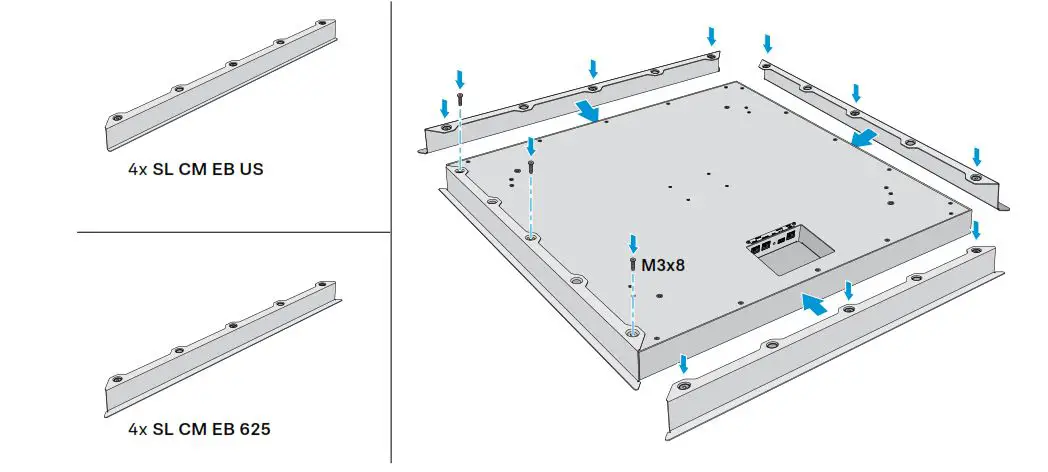 4x SL CM EB US

4x SL CM EB 625

M3x8