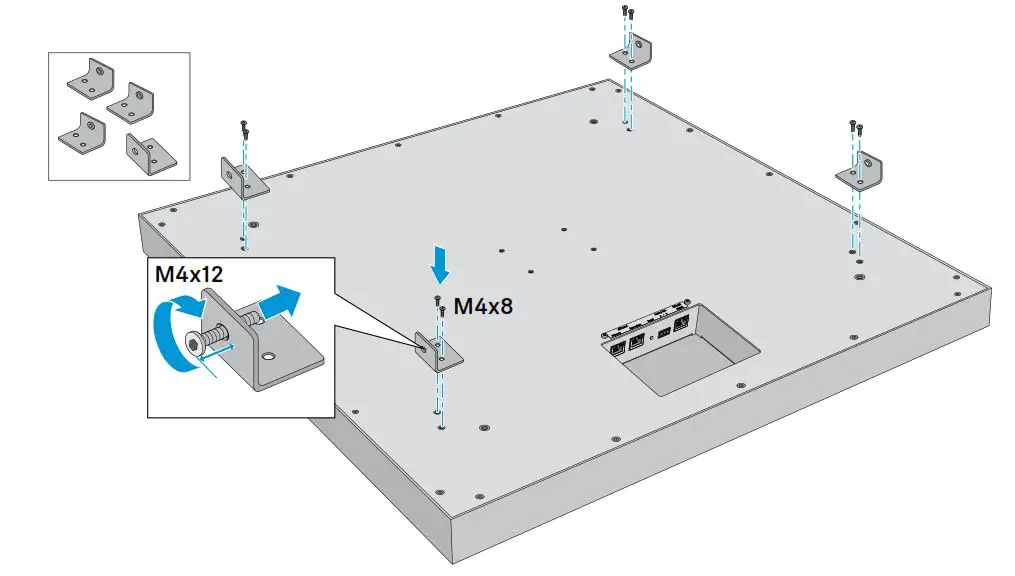 M4x12

M4x8