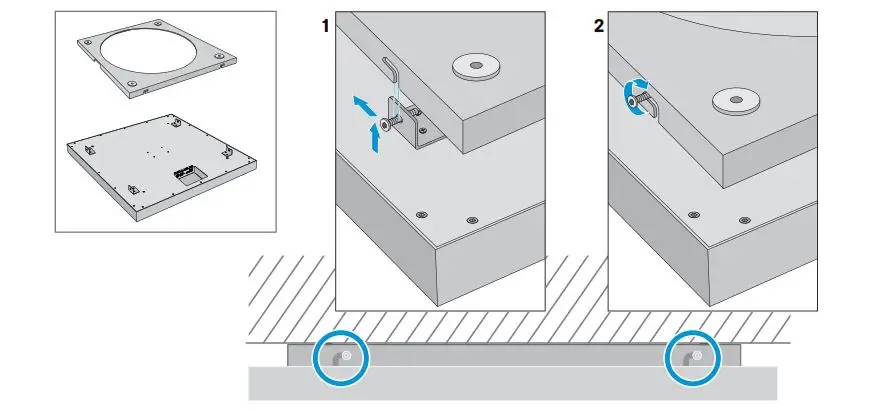 1

2