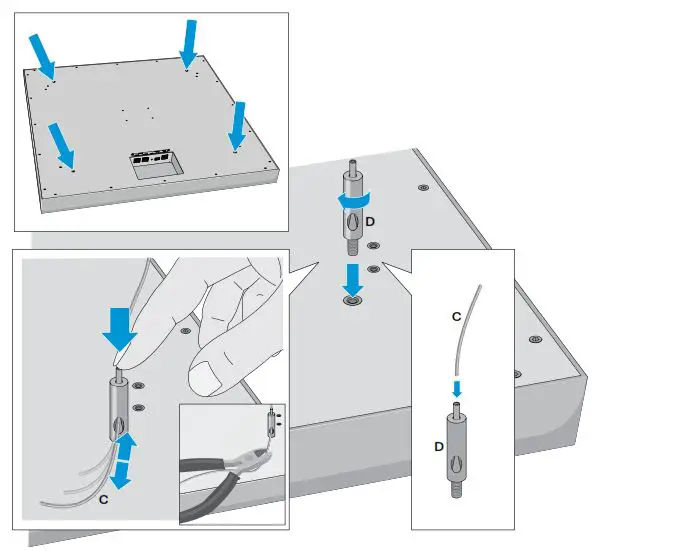 D

C

D

C