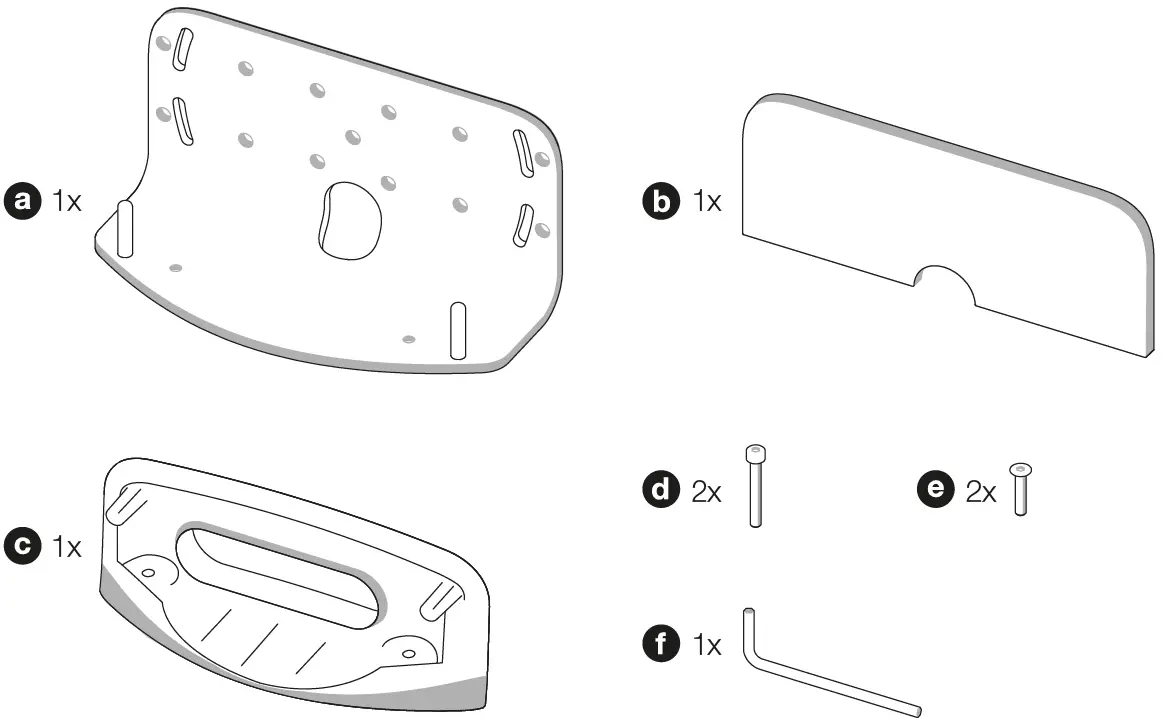 a 1x

b 1x

c 1x

d 2x

e 2x

f 1x