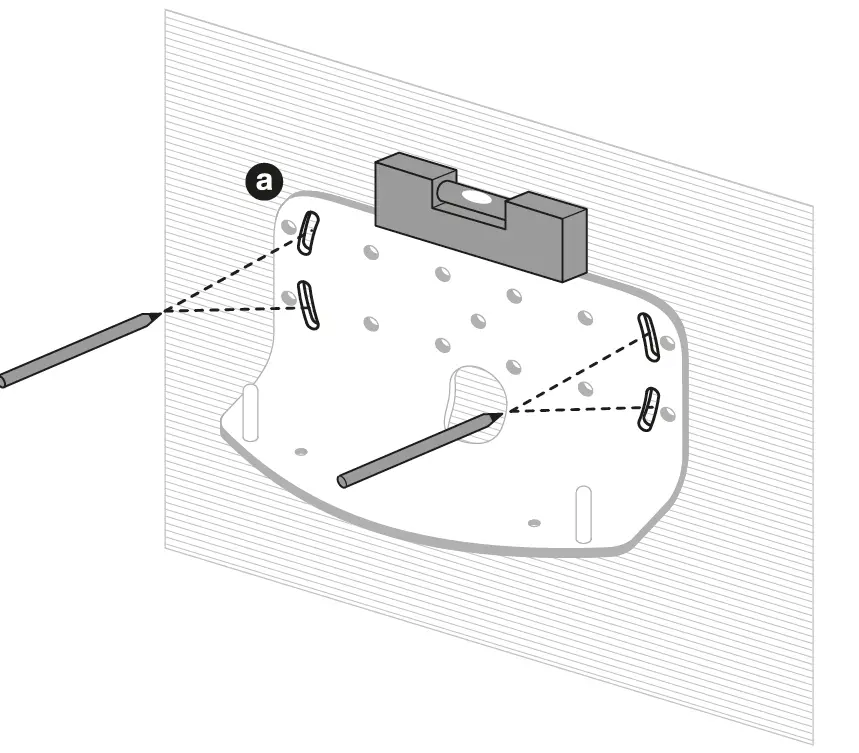 a