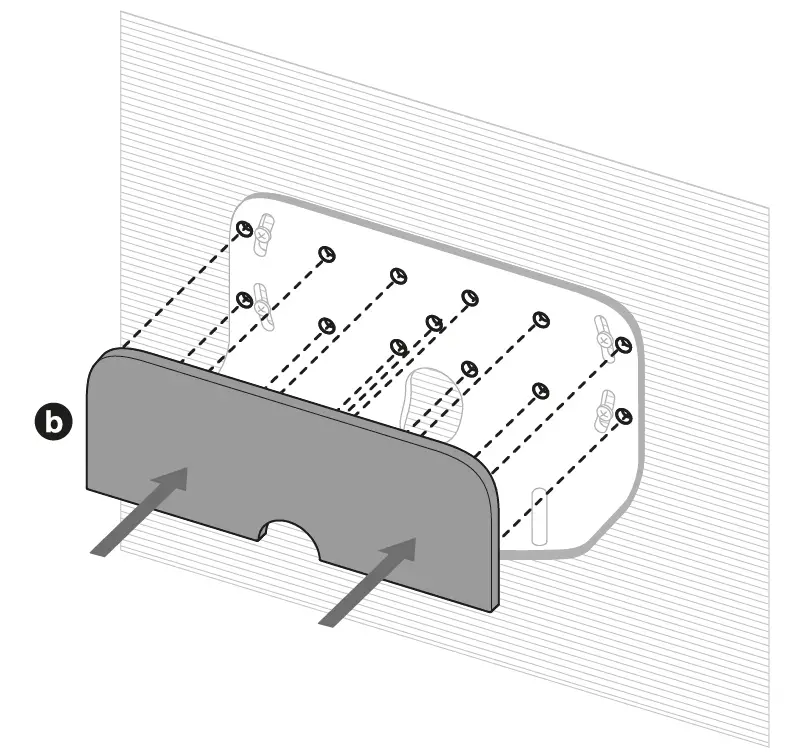 b