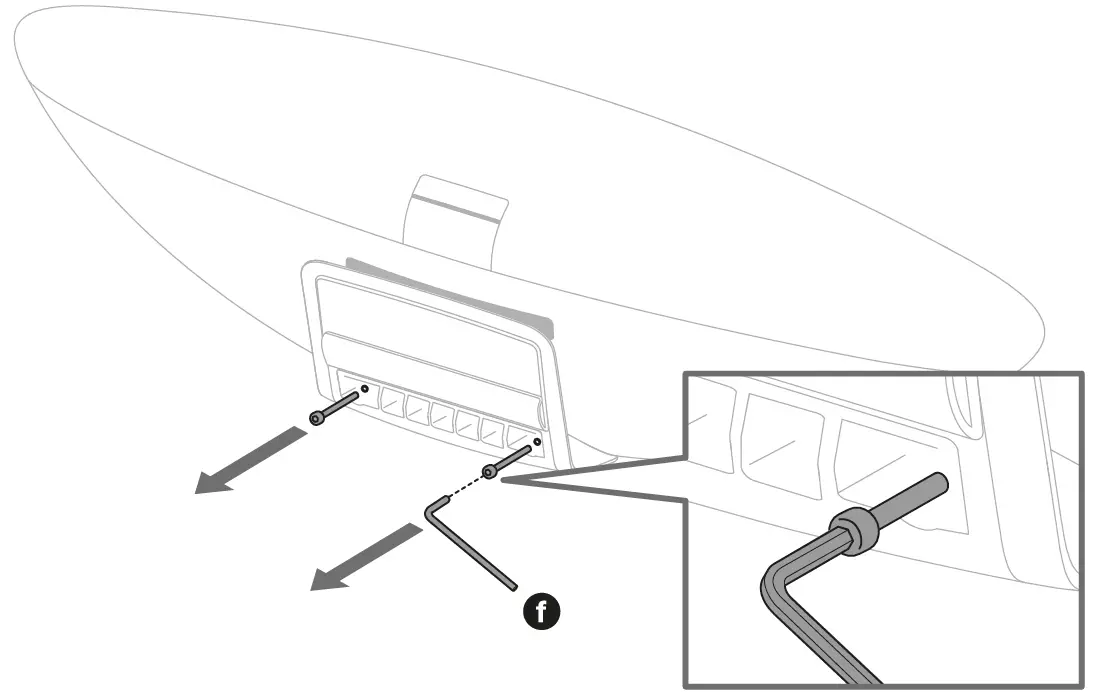 f