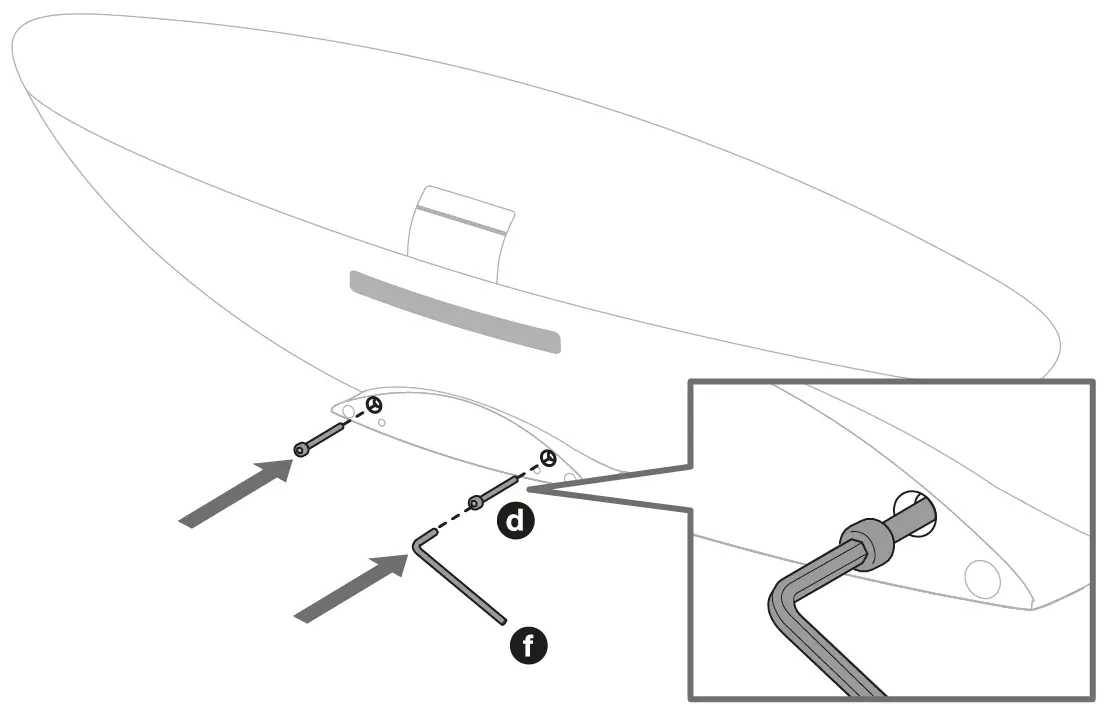 d

f