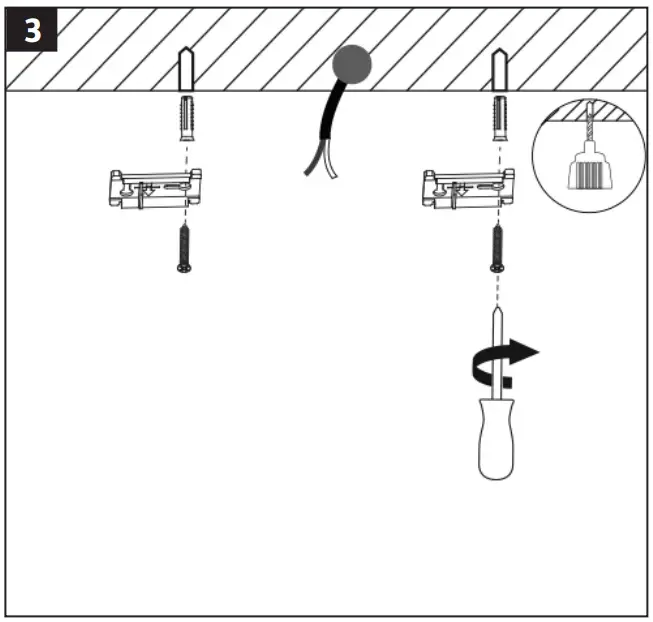 3