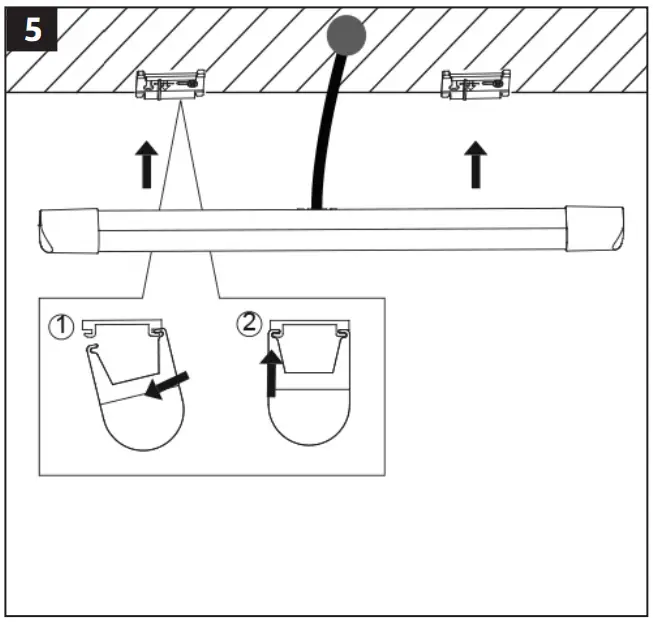 5

①

②