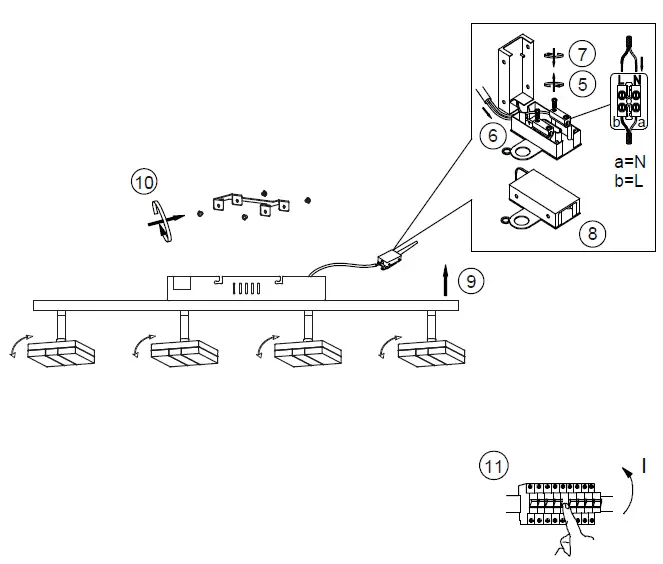 7
5
L N
b a
6
a=N
b=L
10
8
9
11
I