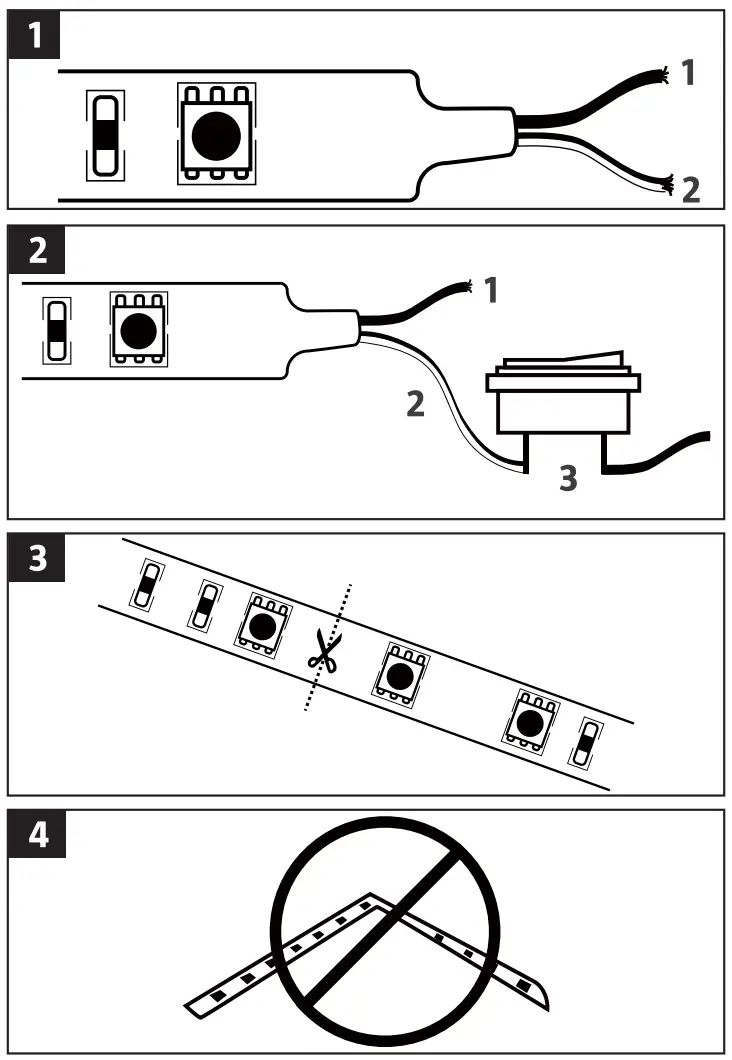 1
1
2
2
1
2
3
3
4